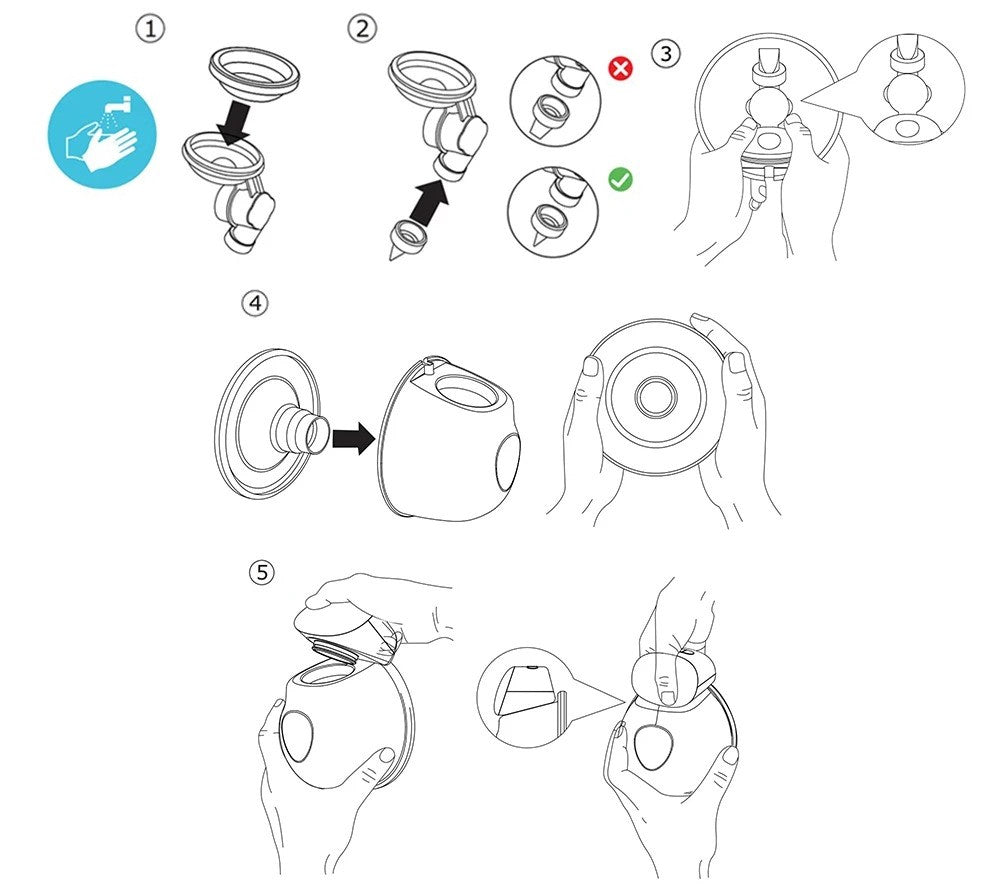 ①
②
③
④
⑤